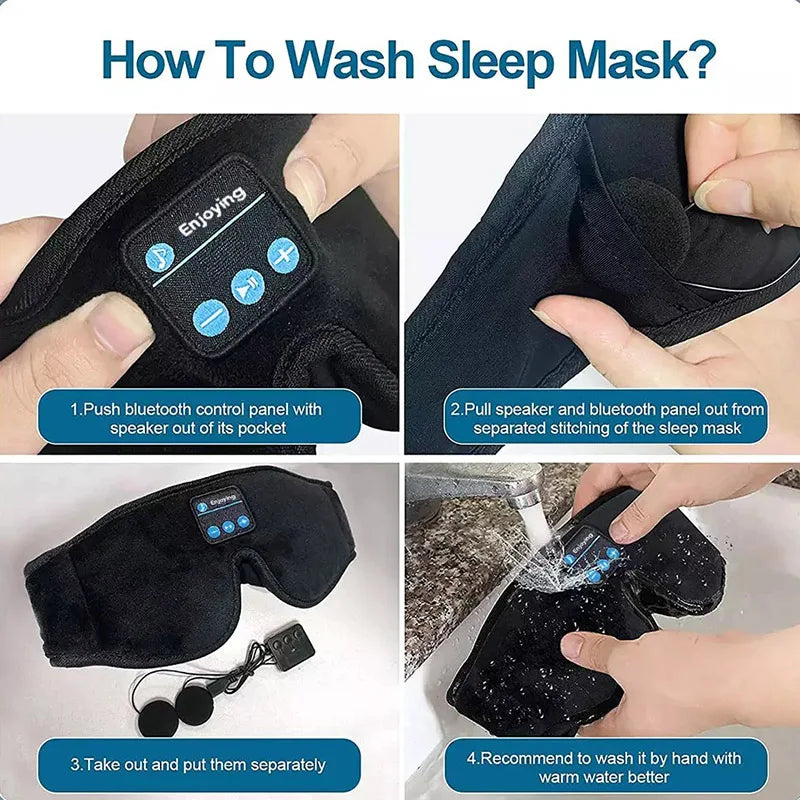 How To Wash Sleep Mask?

Enjoying

1.Push bluetooth control panel with speaker out of its pocket

2.Pull speaker and bluetooth panel out from separated stitching of the sleep mask

Enjoying

3.Take out and put them separately

Enjoying

4.Recommend to wash it by hand with warm water better